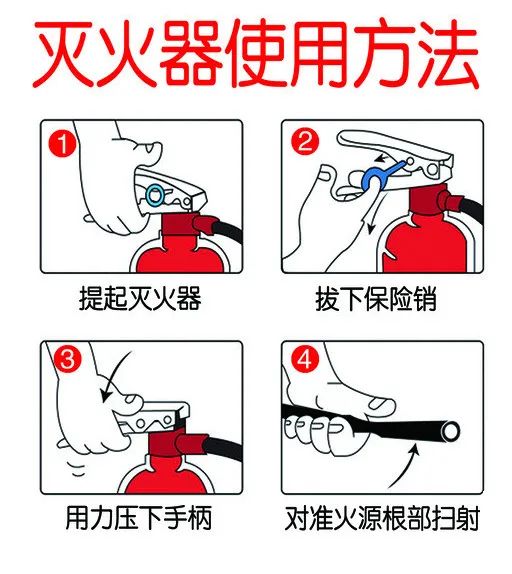 灭火器使用方法

1
提起灭火器

2
拔下保险销

3
用力压下手柄

4
对准火源根部扫射